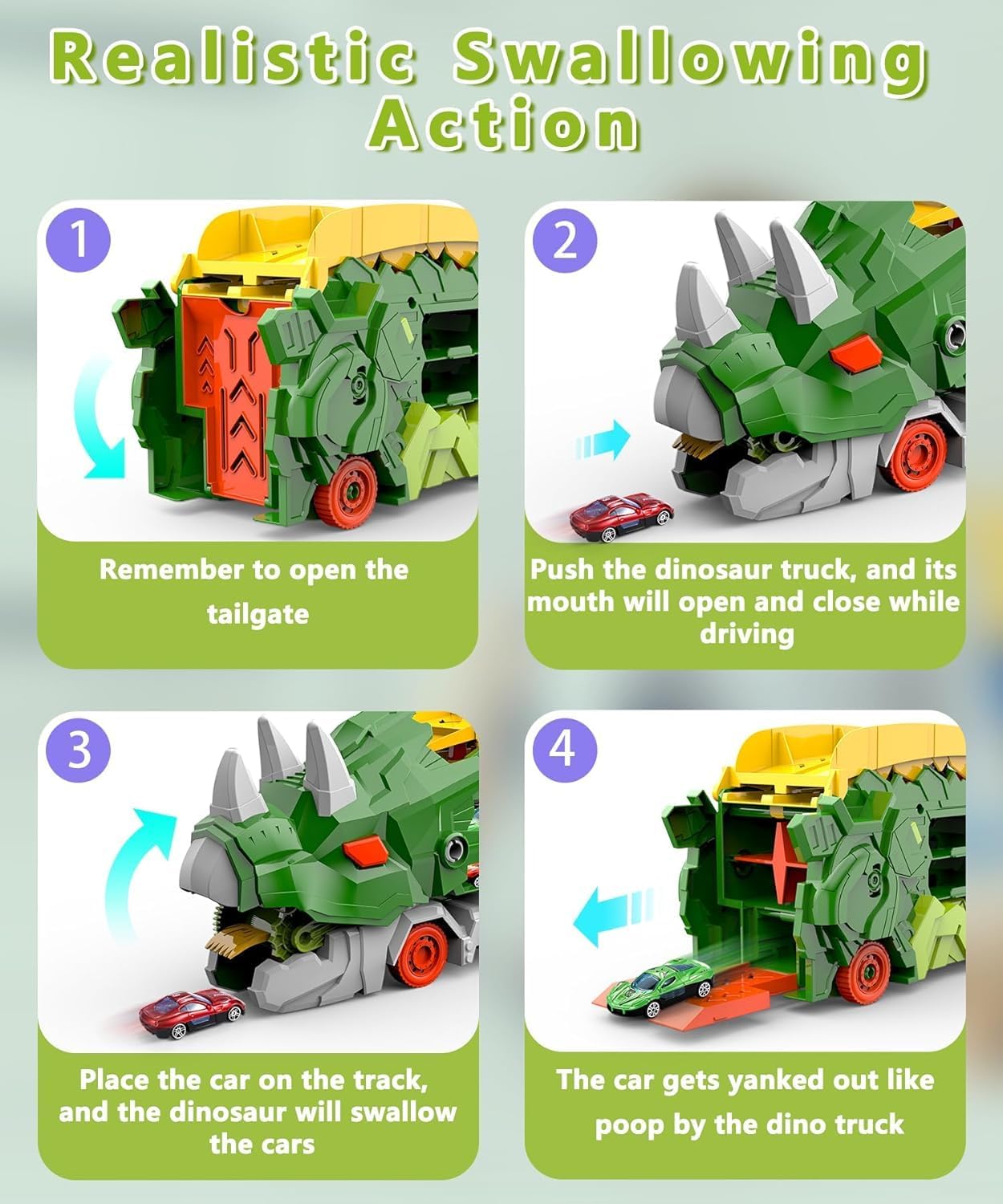 Realistic Swallowing Action

1

Remember to open the tailgate

2

Push the dinosaur truck, and its mouth will open and close while driving

3

Place the car on the track, and the dinosaur will swallow the cars

4

The car gets yanked out like poop by the dino truck